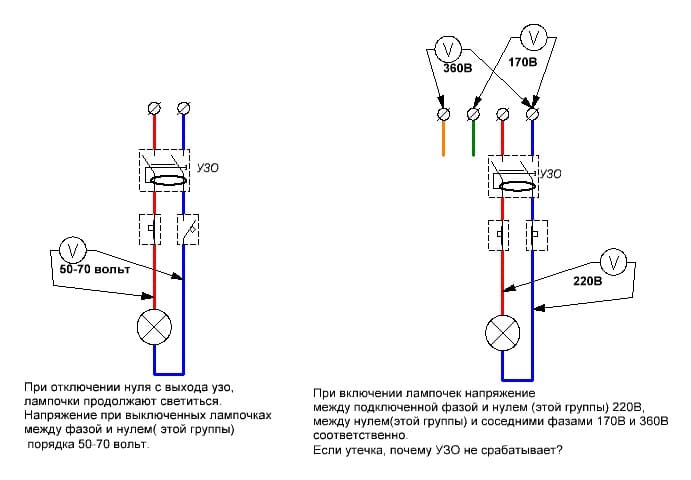 УЗО

V

50-70 вольт

При отключении нуля с выхода узо, лампочки продолжают светиться.
Напряжение при выключенных лампочках между фазой и нулем( этой группы) порядка 50-70 вольт.

V

360В

V

170В

УЗО

V

220В

При включении лампочек напряжение между подключенной фазой и нулем (этой группы) 220В, между нулем(этой группы) и соседними фазами 170В и 360В соответственно.
Если утечка, почему УЗО не срабатывает?