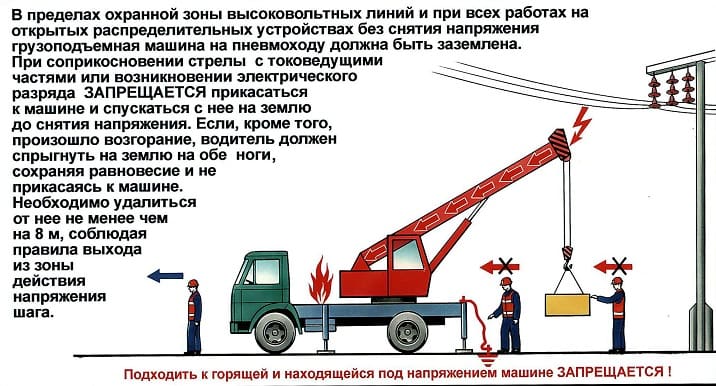 В пределах охранной зоны высоковольтных линий и при всех работах на открытых распределительных устройствах без снятия напряжения грузоподъемная машина на пневмоходу должна быть заземлена.

При соприкосновении стрелы с токоведущими частями или возникновении электрического разряда ЗАПРЕЩАЕТСЯ прикасаться к машине и спускаться с нее на землю до снятия напряжения. Если, кроме того, произошло возгорание, водитель должен спрыгнуть на землю на обе ноги, сохраняя равновесие и не прикасаясь к машине. Необходимо удалиться от нее не менее чем на 8 м, соблюдая правила выхода из зоны действия напряжения шага.

Подходить к горящей и находящейся под напряжением машине ЗАПРЕЩАЕТСЯ !