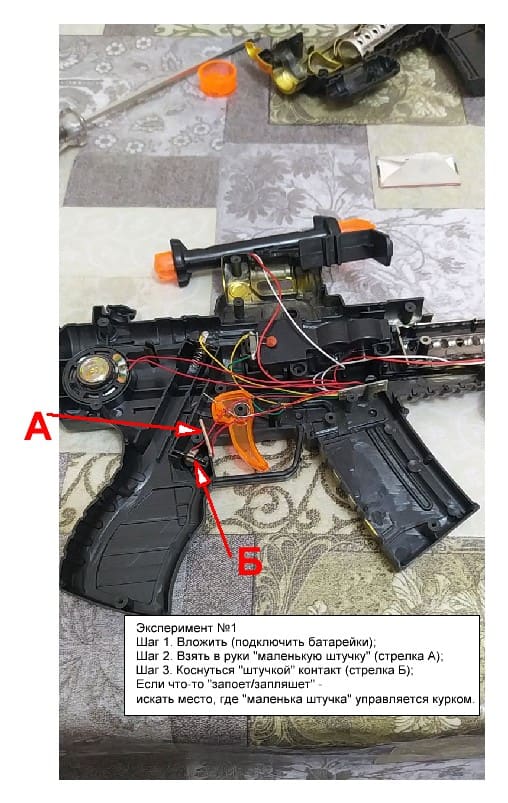 А

Б

Эксперимент №1
Шаг 1. Вложить (подключить батарейки);
Шаг 2. Взять в руки "маленькую штучку" (стрелка А);
Шаг 3. Коснуться "штучкой" контакт (стрелка Б);
Если что-то "запоет/запляшет" -
искать место, где "маленька штучка" управляется курком.