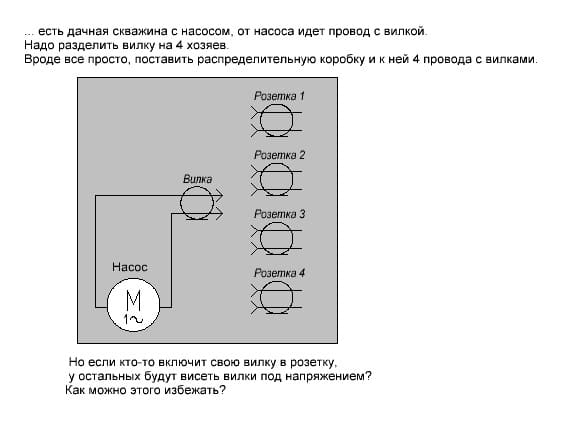 ... есть дачная скважина с насосом, от насоса идет провод с вилкой.
Надо разделить вилку на 4 хозяев.
Вроде все просто, поставить распределительную коробку и к ней 4 провода с вилками.

Розетка 1

Розетка 2

Вилка

Розетка 3

Насос

Розетка 4

M
1~

Но если кто-то включит свою вилку в розетку,
у остальных будут висеть вилки под напряжением?
Как можно этого избежать?