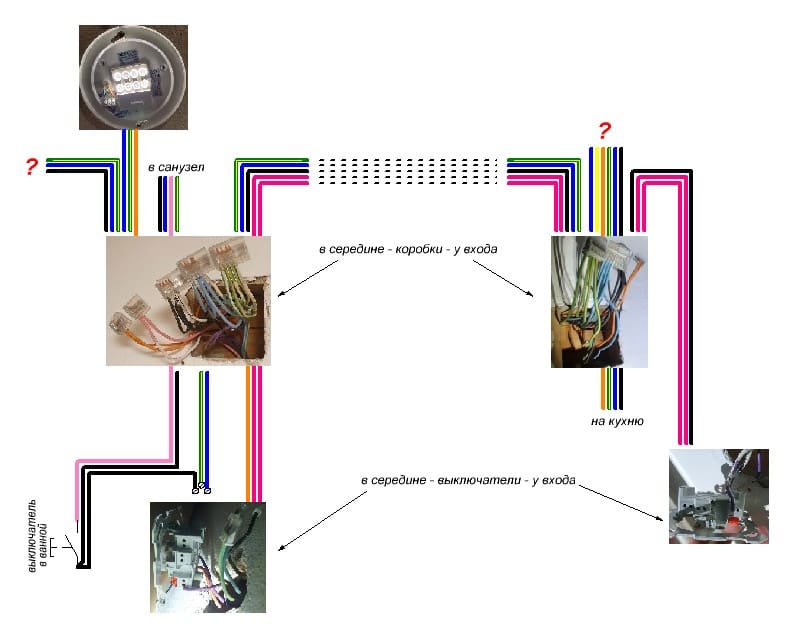 ?

в санузел

?

в середине - коробки - у входа

на кухню

в середине - выключатели - у входа

выключатель в ванной