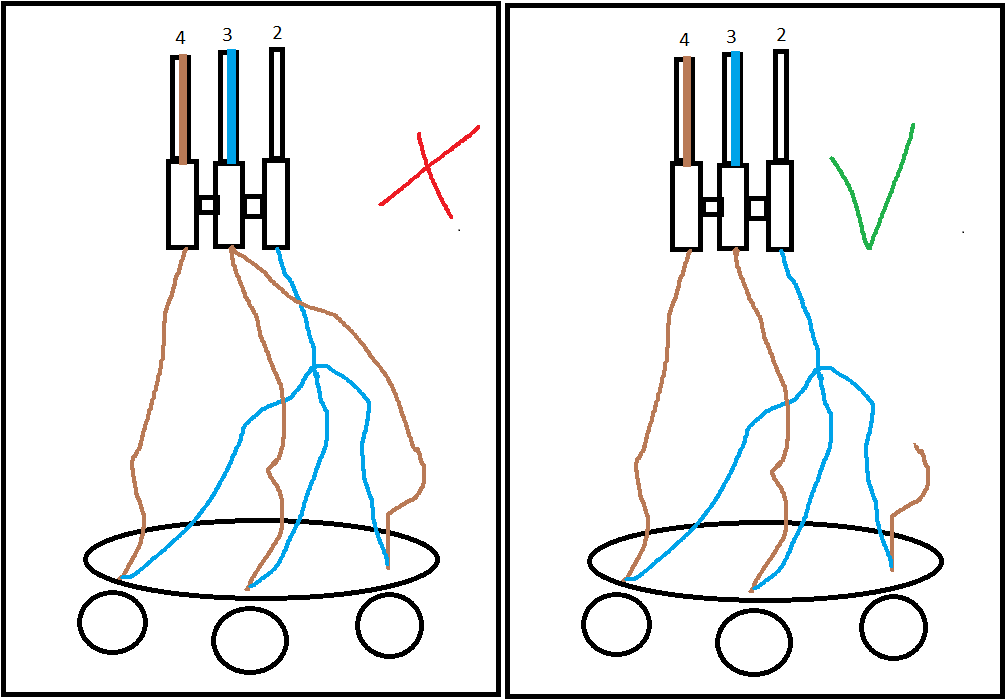 4 3 2

4 3 2